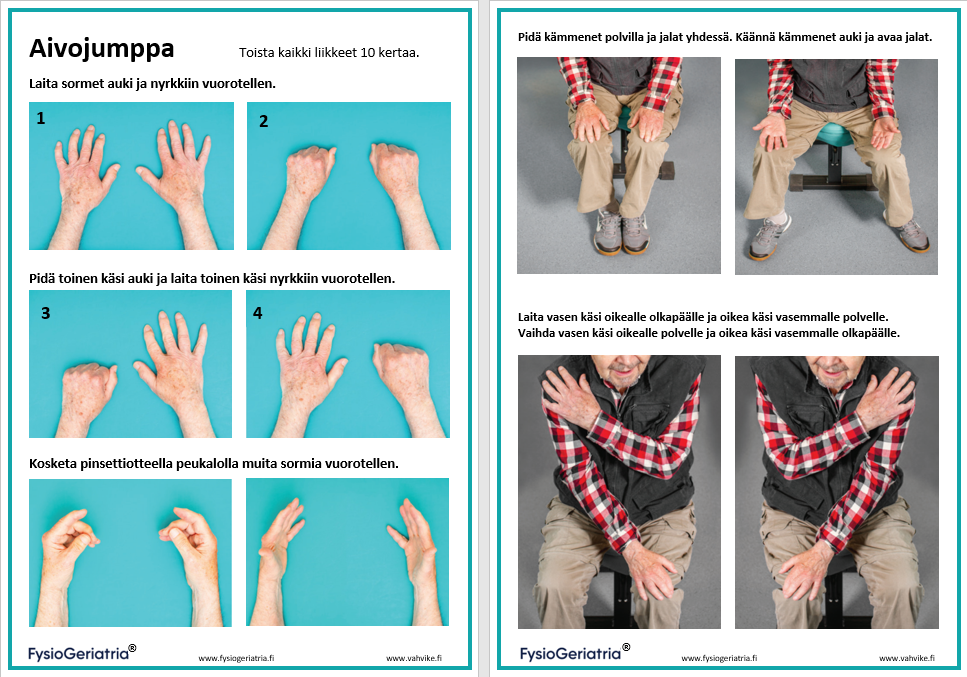 Aivojumppa

Toista kaikki liikkeet 10 kertaa.

Laita sormet auki ja nyrkkiin vuorotellen.

1

2

Pidä toinen käsi auki ja laita toinen käsi nyrkkiin vuorotellen.

3

4

Kosketa pinsettiotteella peukalolla muita sormia vuorotellen.

FysioGeriatria®

www.fysiogeriatria.fi

www.vahvike.fi

Pidä kämmenet polvilla ja jalat yhdessä. Käännä kämmenet auki ja avaa jalat.

Laita vasen käsi oikealle olkapäälle ja oikea käsi vasemmalle polvelle.
Vaihda vasen käsi oikealle polvelle ja oikea käsi vasemmalle olkapäälle.

FysioGeriatria®

www.fysiogeriatria.fi

www.vahvike.fi